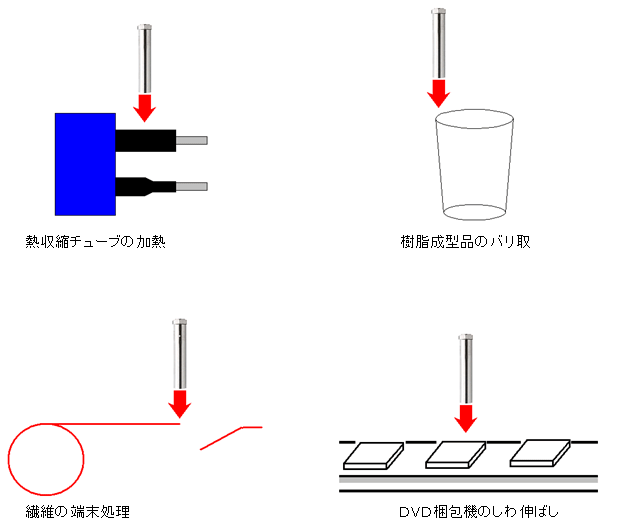 熱収縮チューブの加熱

樹脂成型品のバリ取

繊維の端末処理

DVD梱包機のしわ伸ばし